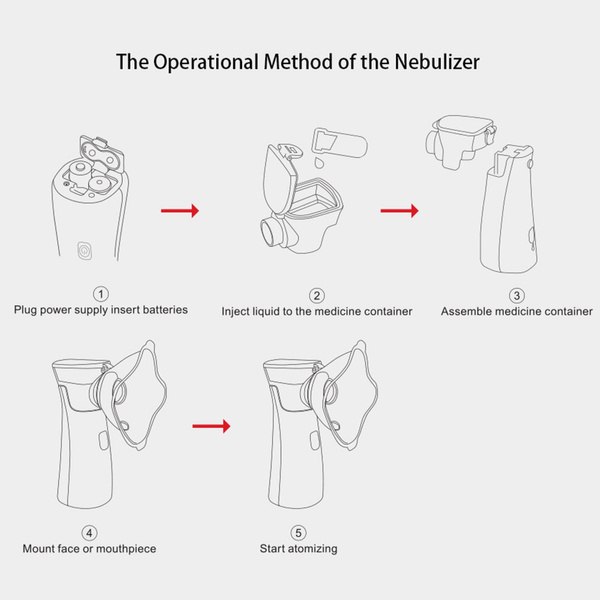 The Operational Method of the Nebulizer

①
Plug power supply insert batteries

②
Inject liquid to the medicine container

③
Assemble medicine container

④
Mount face or mouthpiece

⑤
Start atomizing